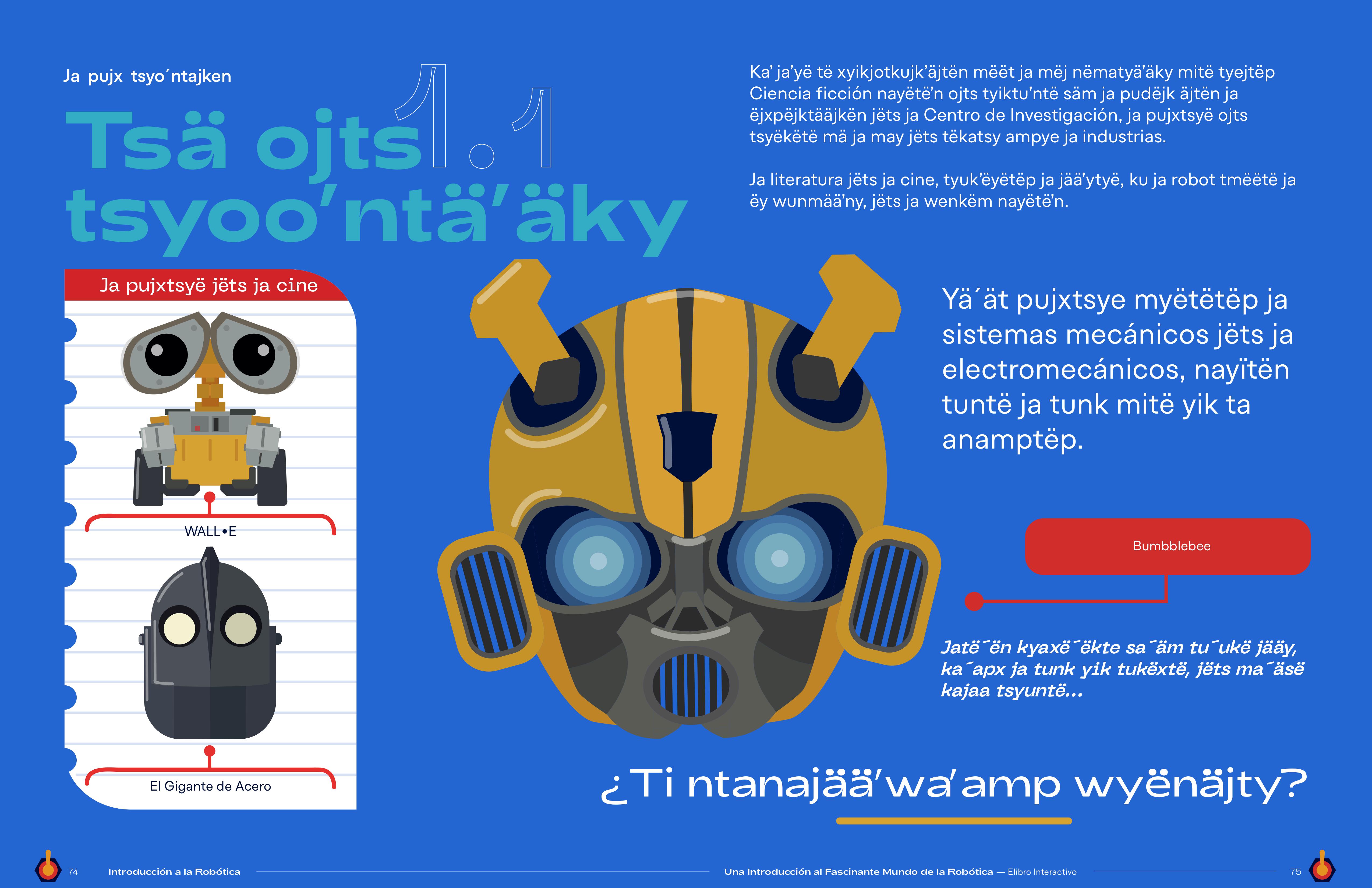 Ja pujx tsyo´ntajken

1.1

Tsä ojts tsyoo’ntä’äky

Ka’ ja’yë të xyikjotkujk’äjtën mëët ja mëj nëmatyä’äky mitë tyejtëp Ciencia ficción nayëtë’n ojts tyiktu’ntë säm ja pudëjk äjtën ja ëjxpëjktääjkën jëts ja Centro de Investigación, ja pujxtsyë ojts tsyëkëtë mä ja may jëts tëkatsy ampye ja industrias.

Ja literatura jëts ja cine, tyuk’ëyëtëp ja jää’ytyë, ku ja robot tmëëtë ja ëy wunmää’ny, jëts ja wenkëm nayëtë’n.

Ja pujxtsyë jëts ja cine

WALL•E

El Gigante de Acero

Yä´ät pujxtsye myëtëtëp ja sistemas mecánicos jëts ja electromecánicos, nayïtën tuntë ja tunk mitë yik ta anamptëp.

Bumbblebee

Jatë´ën kyaxë´ëkte sa´äm tu´ukë jääy, ka´apx ja tunk yik tukëxtë, jëts ma´äsë kajaa tsyuntë...

¿Ti ntanajää’wa’amp wyënäjty?

74 Introducción a la Robótica

Una Introducción al Fascinante Mundo de la Robótica — Elibro Interactivo 75